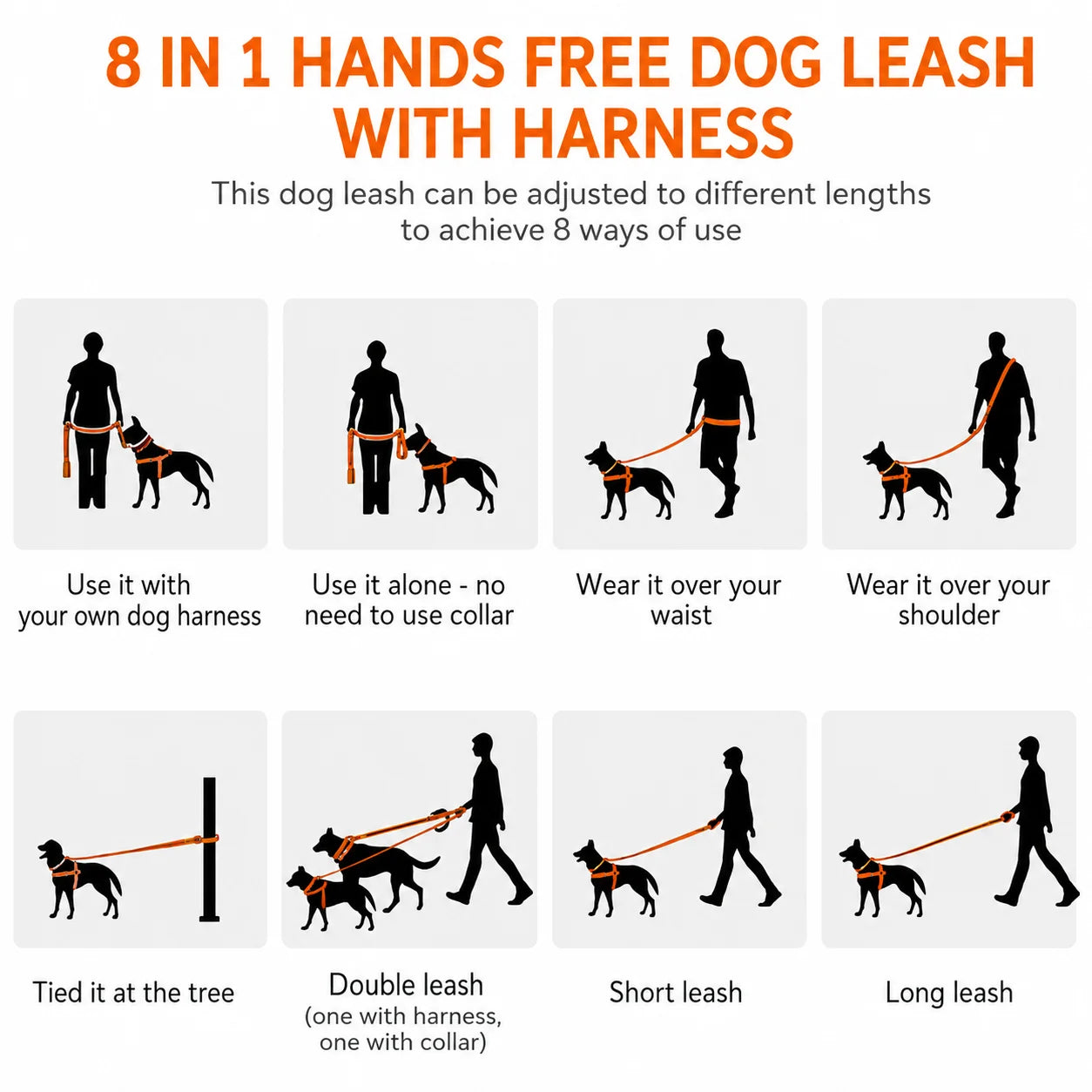 8 IN 1 HANDS FREE DOG LEASH WITH HARNESS

This dog leash can be adjusted to different lengths to achieve 8 ways of use

Use it with your own dog harness

Use it alone - no need to use collar

Wear it over your waist

Wear it over your shoulder

Tied it at the tree

Double leash
(one with harness, one with collar)

Short leash

Long leash